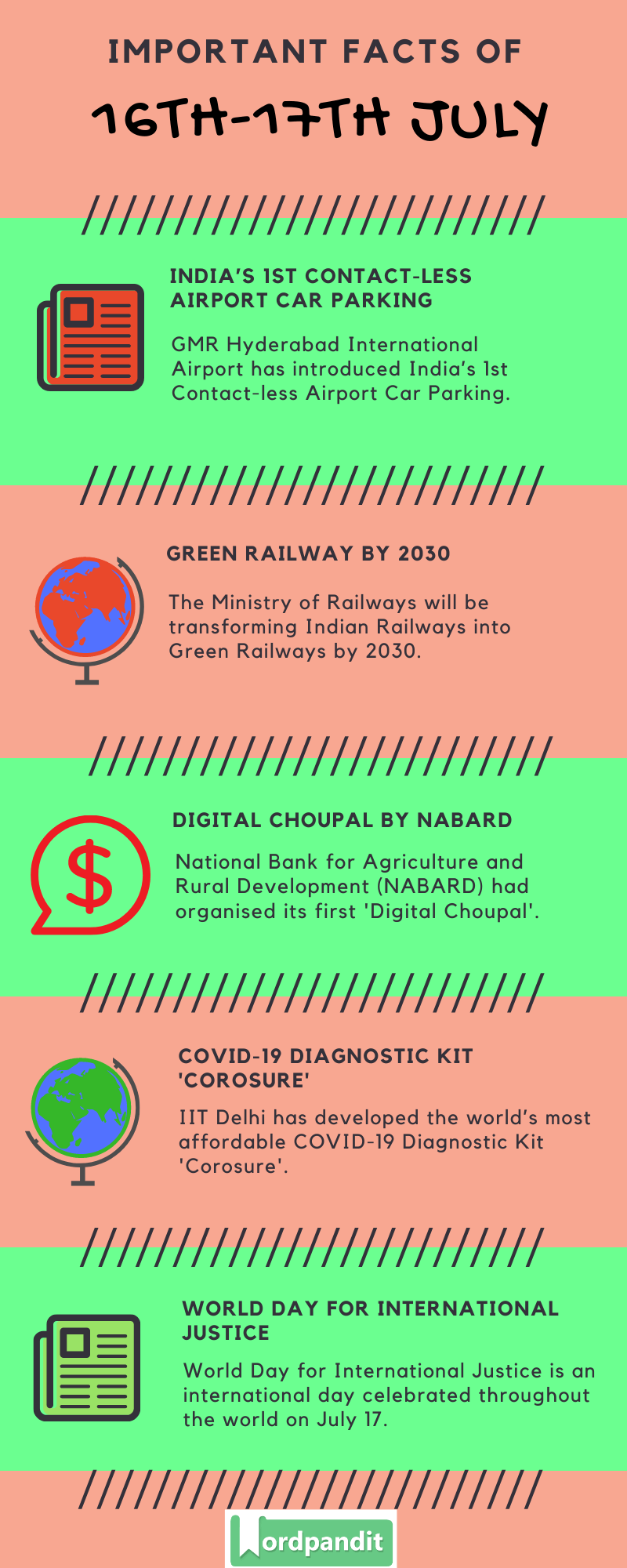 IMPORTANT FACTS OF

16TH-17TH JULY

INDIA'S 1ST CONTACT-LESS AIRPORT CAR PARKING

GMR Hyderabad International Airport has introduced India's 1st Contact-less Airport Car Parking.

GREEN RAILWAY BY 2030

The Ministry of Railways will be transforming Indian Railways into Green Railways by 2030.

DIGITAL CHOUPAL BY NABARD

National Bank for Agriculture and Rural Development (NABARD) had organised its first 'Digital Choupal'.

COVID-19 DIAGNOSTIC KIT 'COROSURE'

IIT Delhi has developed the world's most affordable COVID-19 Diagnostic Kit 'Corosure'.

WORLD DAY FOR INTERNATIONAL JUSTICE

World Day for International Justice is an international day celebrated throughout the world on July 17.

Wordpandit