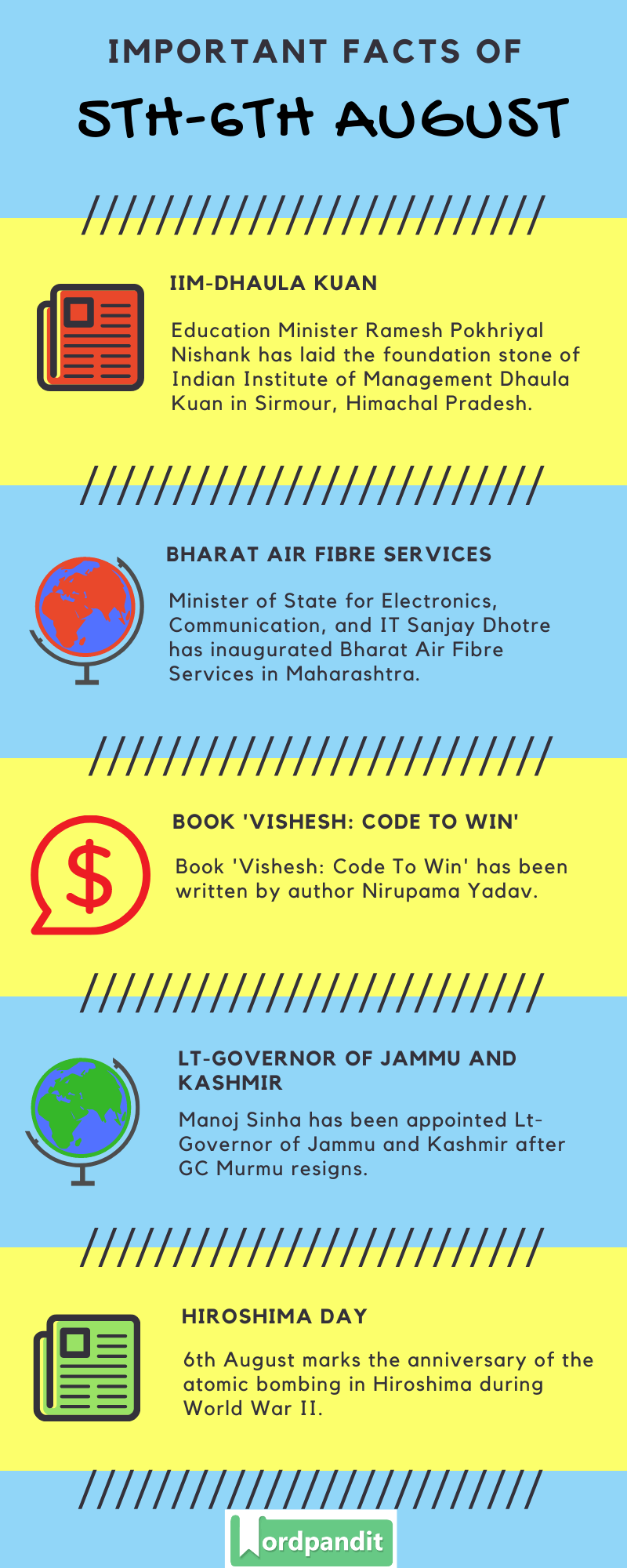 IMPORTANT FACTS OF

5TH-6TH AUGUST

IIM-DHAULA KUAN

Education Minister Ramesh Pokhriyal Nishank has laid the foundation stone of Indian Institute of Management Dhaula Kuan in Sirmour, Himachal Pradesh.

BHARAT AIR FIBRE SERVICES

Minister of State for Electronics, Communication, and IT Sanjay Dhotre has inaugurated Bharat Air Fibre Services in Maharashtra.

BOOK 'VISHESH: CODE TO WIN'

Book 'Vishesh: Code To Win' has been written by author Nirupama Yadav.

LT-GOVERNOR OF JAMMU AND KASHMIR

Manoj Sinha has been appointed Lt-Governor of Jammu and Kashmir after GC Murmu resigns.

HIROSHIMA DAY

6th August marks the anniversary of the atomic bombing in Hiroshima during World War II.

Wordpandit