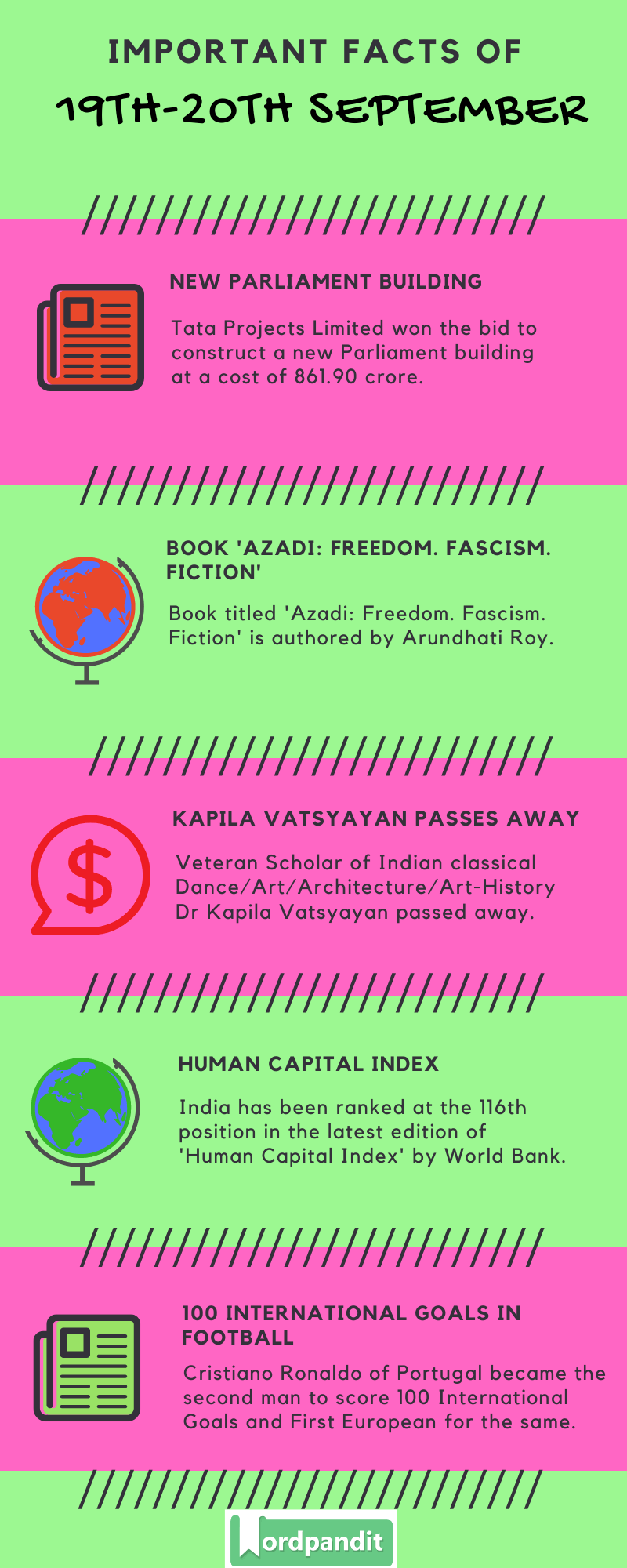 IMPORTANT FACTS OF
19TH-20TH SEPTEMBER

NEW PARLIAMENT BUILDING

Tata Projects Limited won the bid to construct a new Parliament building at a cost of 861.90 crore.

BOOK 'AZADI: FREEDOM. FASCISM. FICTION'

Book titled 'Azadi: Freedom. Fascism. Fiction' is authored by Arundhati Roy.

KAPILA VATSYAYAN PASSES AWAY

Veteran Scholar of Indian classical Dance/Art/Architecture/Art-History Dr Kapila Vatsyayan passed away.

HUMAN CAPITAL INDEX

India has been ranked at the 116th position in the latest edition of 'Human Capital Index' by World Bank.

100 INTERNATIONAL GOALS IN FOOTBALL

Cristiano Ronaldo of Portugal became the second man to score 100 International Goals and First European for the same.

Wordpandit