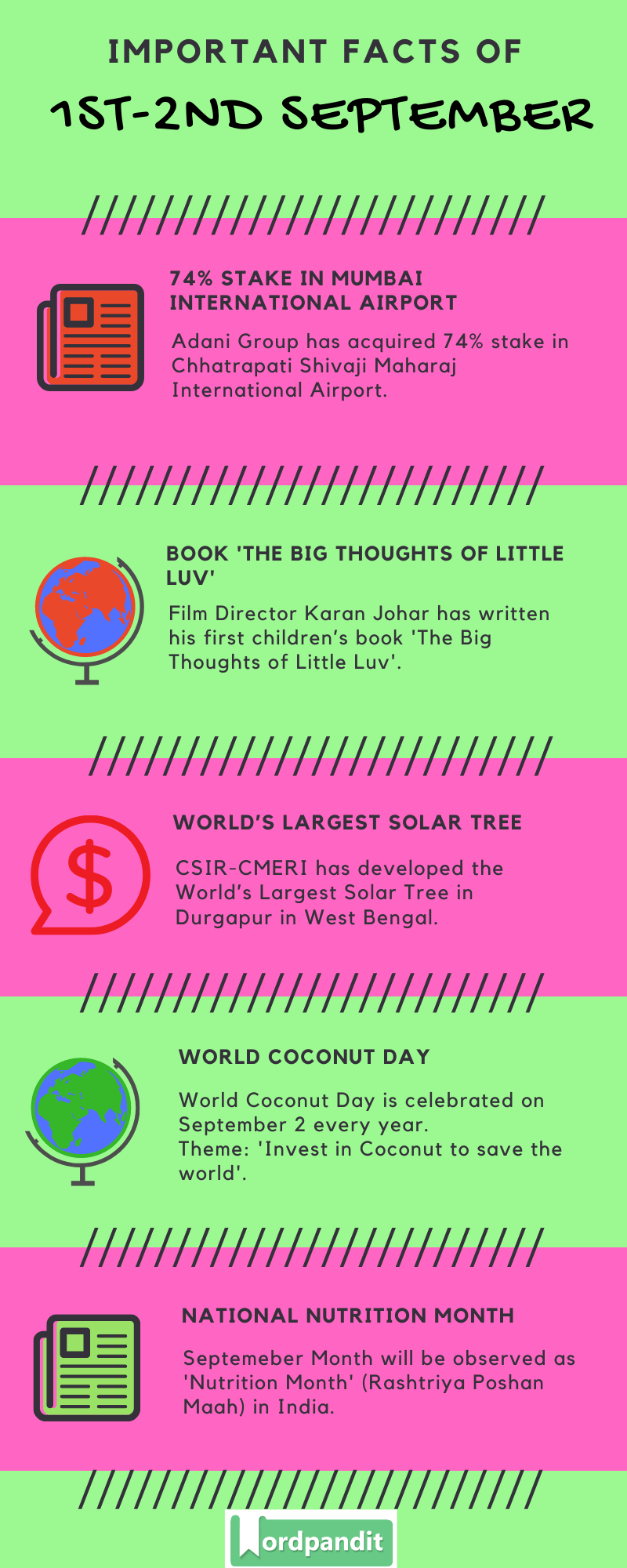 IMPORTANT FACTS OF

1ST-2ND SEPTEMBER

74% STAKE IN MUMBAI INTERNATIONAL AIRPORT

Adani Group has acquired 74% stake in Chhatrapati Shivaji Maharaj International Airport.

BOOK 'THE BIG THOUGHTS OF LITTLE LUV'

Film Director Karan Johar has written his first children's book 'The Big Thoughts of Little Luv'.

WORLD'S LARGEST SOLAR TREE

CSIR-CMERI has developed the World's Largest Solar Tree in Durgapur in West Bengal.

WORLD COCONUT DAY

World Coconut Day is celebrated on September 2 every year.
Theme: 'Invest in Coconut to save the world'.

NATIONAL NUTRITION MONTH

Septemeber Month will be observed as 'Nutrition Month' (Rashtriya Poshan Maah) in India.

Wordpandit