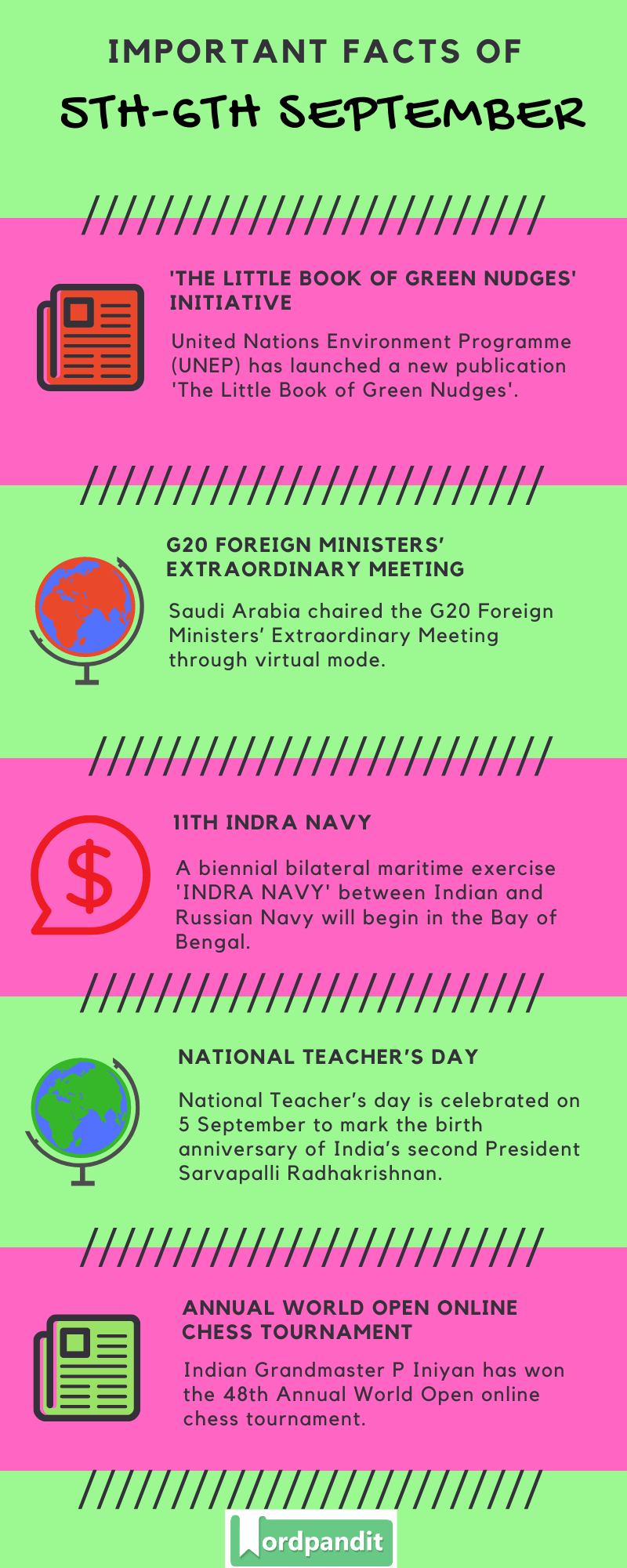 IMPORTANT FACTS OF

5TH-6TH SEPTEMBER

'THE LITTLE BOOK OF GREEN NUDGES' INITIATIVE

United Nations Environment Programme (UNEP) has launched a new publication 'The Little Book of Green Nudges'.

G20 FOREIGN MINISTERS' EXTRAORDINARY MEETING

Saudi Arabia chaired the G20 Foreign Ministers' Extraordinary Meeting through virtual mode.

11TH INDRA NAVY

A biennial bilateral maritime exercise 'INDRA NAVY' between Indian and Russian Navy will begin in the Bay of Bengal.

NATIONAL TEACHER'S DAY

National Teacher's day is celebrated on 5 September to mark the birth anniversary of India's second President Sarvapalli Radhakrishnan.

ANNUAL WORLD OPEN ONLINE CHESS TOURNAMENT

Indian Grandmaster P Iniyan has won the 48th Annual World Open online chess tournament.

Wordpandit