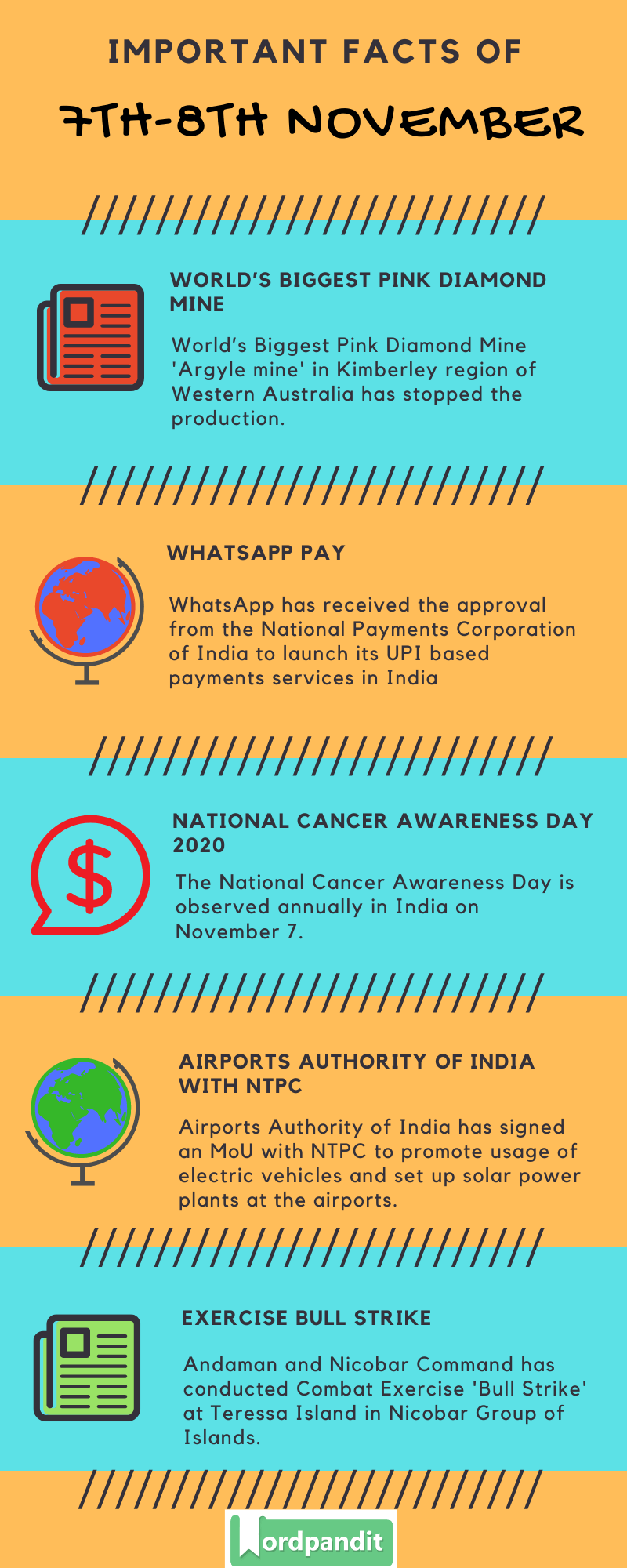 IMPORTANT FACTS OF

7TH-8TH NOVEMBER

WORLD'S BIGGEST PINK DIAMOND MINE

World's Biggest Pink Diamond Mine 'Argyle mine' in Kimberley region of Western Australia has stopped the production.

WHATSAPP PAY

WhatsApp has received the approval from the National Payments Corporation of India to launch its UPI based payments services in India

NATIONAL CANCER AWARENESS DAY 2020

The National Cancer Awareness Day is observed annually in India on November 7.

AIRPORTS AUTHORITY OF INDIA WITH NTPC

Airports Authority of India has signed an MoU with NTPC to promote usage of electric vehicles and set up solar power plants at the airports.

EXERCISE BULL STRIKE

Andaman and Nicobar Command has conducted Combat Exercise 'Bull Strike' at Teressa Island in Nicobar Group of Islands.

Wordpandit